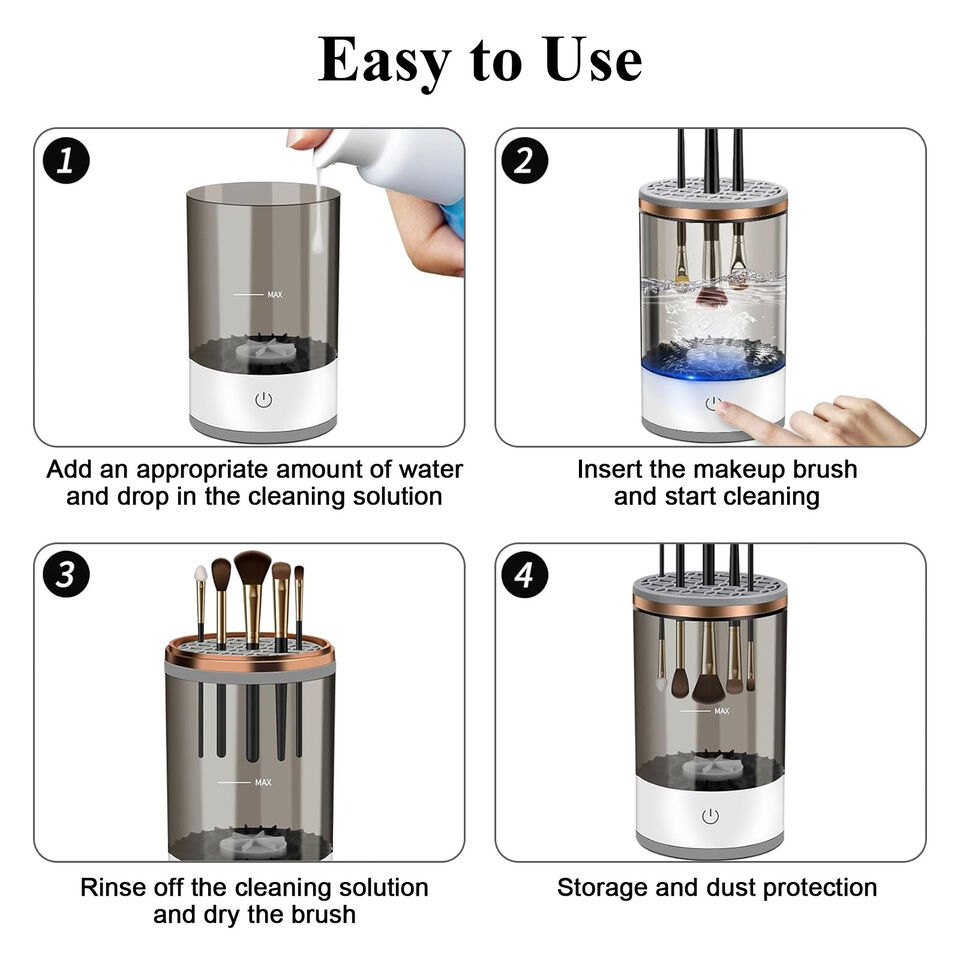 Easy to Use

1

MAX

Add an appropriate amount of water and drop in the cleaning solution

2

Insert the makeup brush and start cleaning

3

MAX

Rinse off the cleaning solution and dry the brush

4

MAX

Storage and dust protection